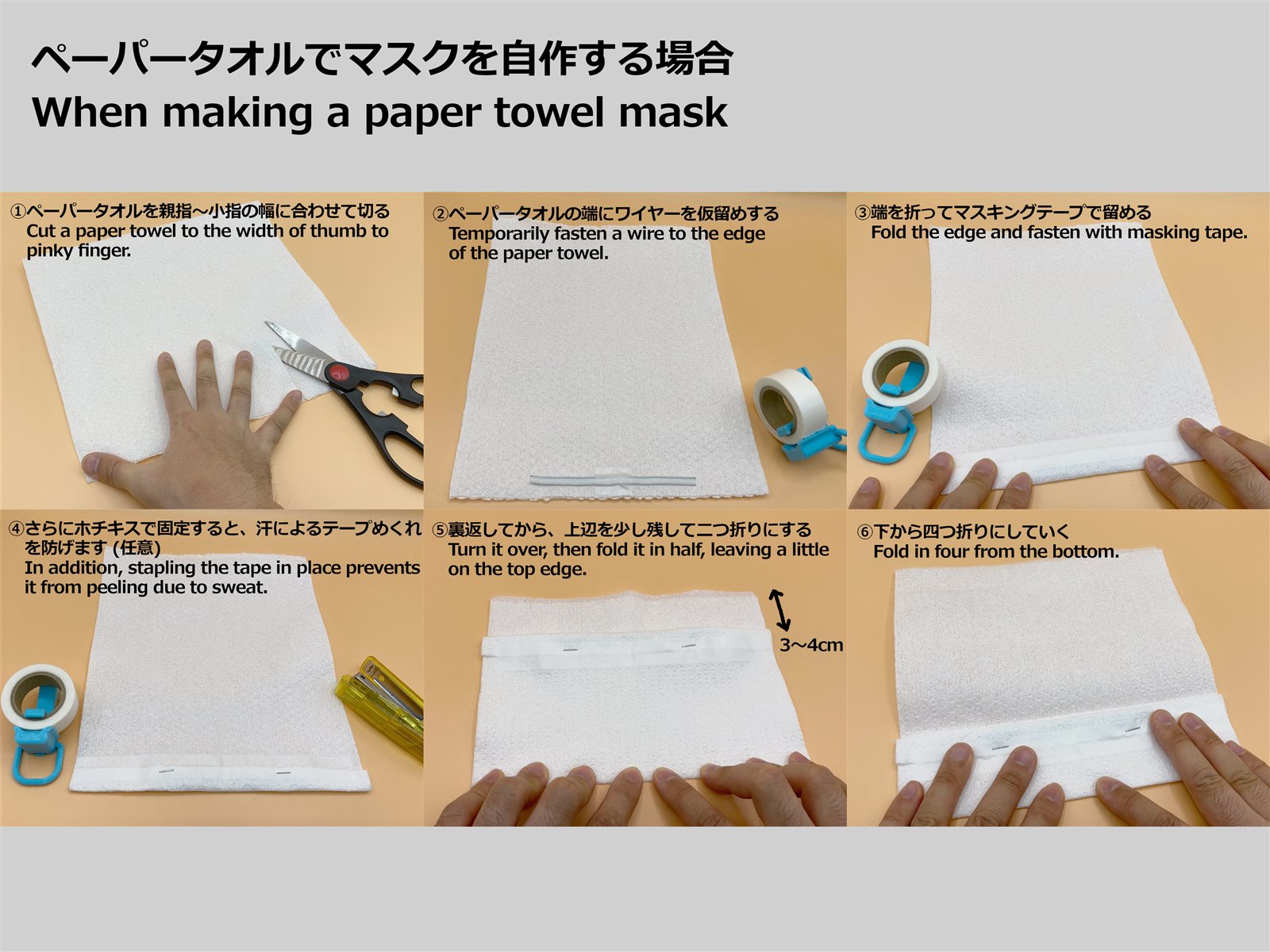 ペーパータオルでマスクを自作する場合
When making a paper towel mask

①ペーパータオルを親指～小指の幅に合わせて切る
Cut a paper towel to the width of thumb to pinky finger.

②ペーパータオルの端にワイヤーを仮留めする
Temporarily fasten a wire to the edge of the paper towel.

③端を折ってマスキングテープで留める
Fold the edge and fasten with masking tape.

④さらにホチキスで固定すると、汗によるテープめくれを防げます (任意)
In addition, stapling the tape in place prevents it from peeling due to sweat.

⑤裏返してから、上辺を少し残して二つ折りにする
Turn it over, then fold it in half, leaving a little on the top edge.

3～4cm

⑥下から四つ折りにしていく
Fold in four from the bottom.