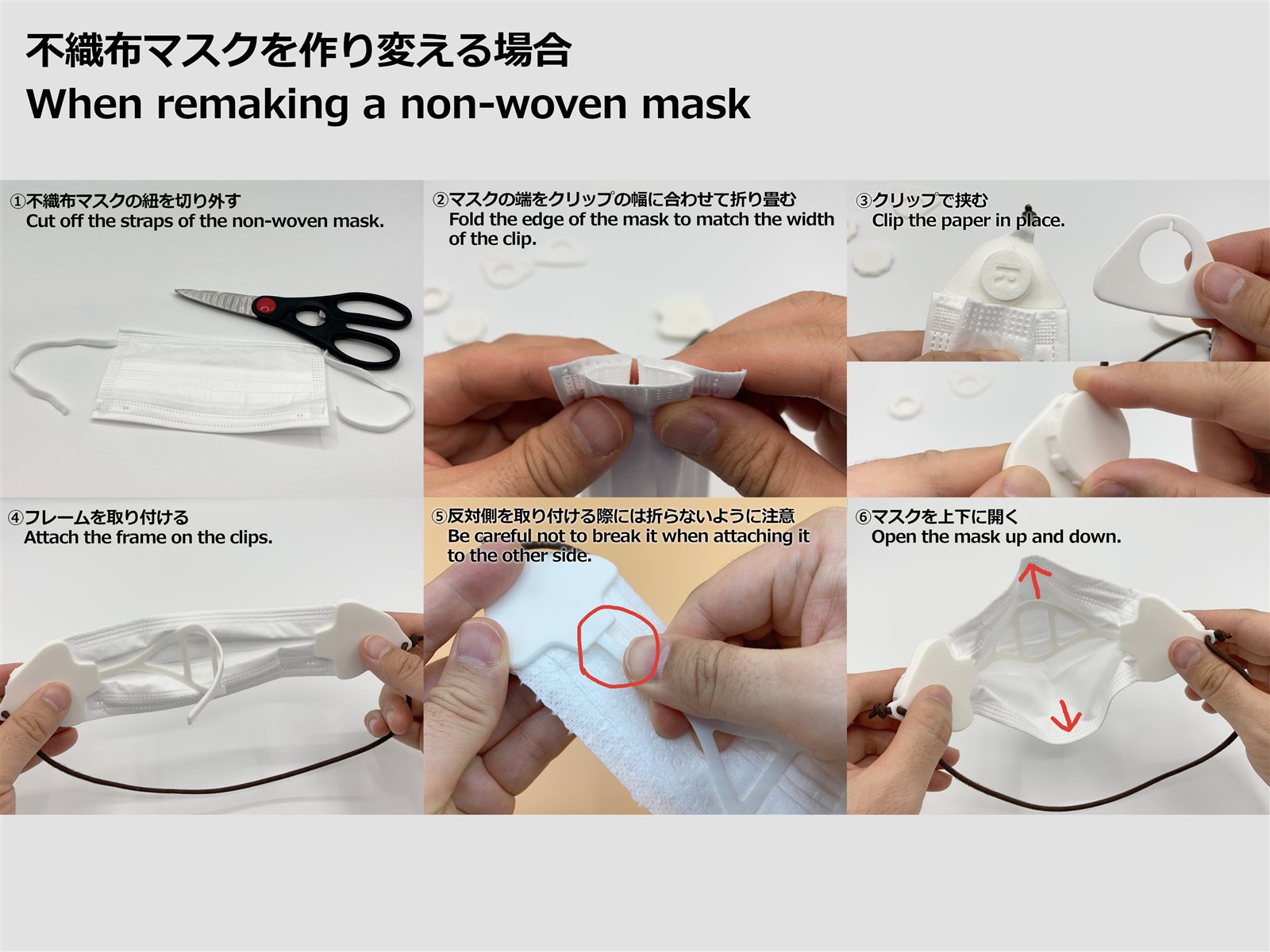 不織布マスクを作り変える場合
When remaking a non-woven mask

①不織布マスクの紐を切り外す
Cut off the straps of the non-woven mask.

②マスクの端をクリップの幅に合わせて折り畳む
Fold the edge of the mask to match the width of the clip.

③クリップで挟む
Clip the paper in place.

R

④フレームを取り付ける
Attach the frame on the clips.

⑤反対側を取り付ける際には折らないように注意
Be careful not to break it when attaching it to the other side.

⑥マスクを上下に開く
Open the mask up and down.