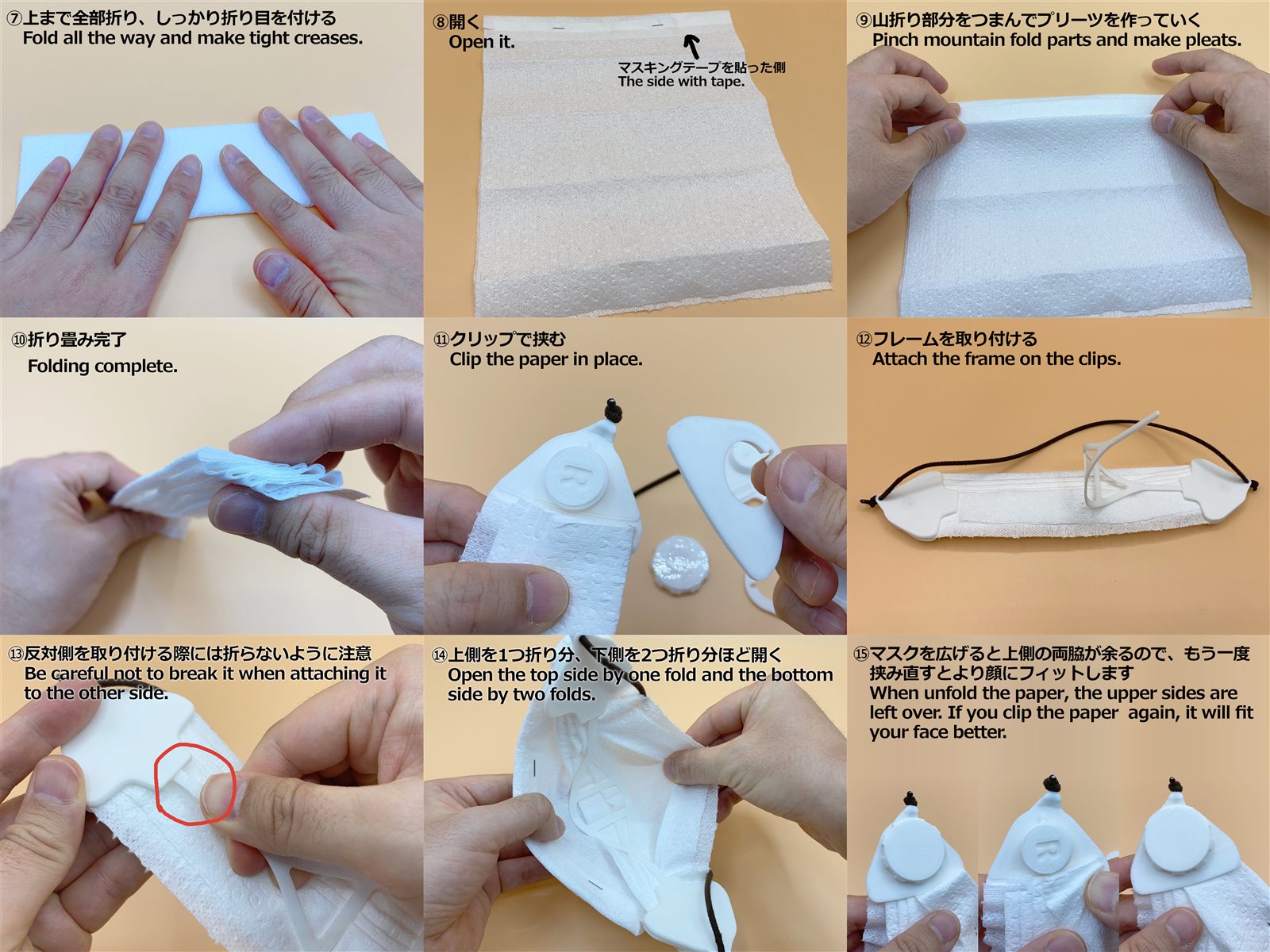 ⑦上まで全部折り、しっかり折り目を付ける
Fold all the way and make tight creases.

⑧開く
Open it.

マスキングテープを貼った側
The side with tape.

⑨山折り部分をつまんでプリーツを作っていく
Pinch mountain fold parts and make pleats.

⑩折り畳み完了
Folding complete.

⑪クリップで挟む
Clip the paper in place.

R

⑫フレームを取り付ける
Attach the frame on the clips.

⑬反対側を取り付ける際には折らないように注意
Be careful not to break it when attaching it to the other side.

⑭上側を1つ折り分、下側を2つ折り分ほど開く
Open the top side by one fold and the bottom side by two folds.

⑮マスクを広げると上側の両脇が余るので、もう一度挟み直すとより顔にフィットします
When unfold the paper, the upper sides are left over. If you clip the paper again, it will fit your face better.

R