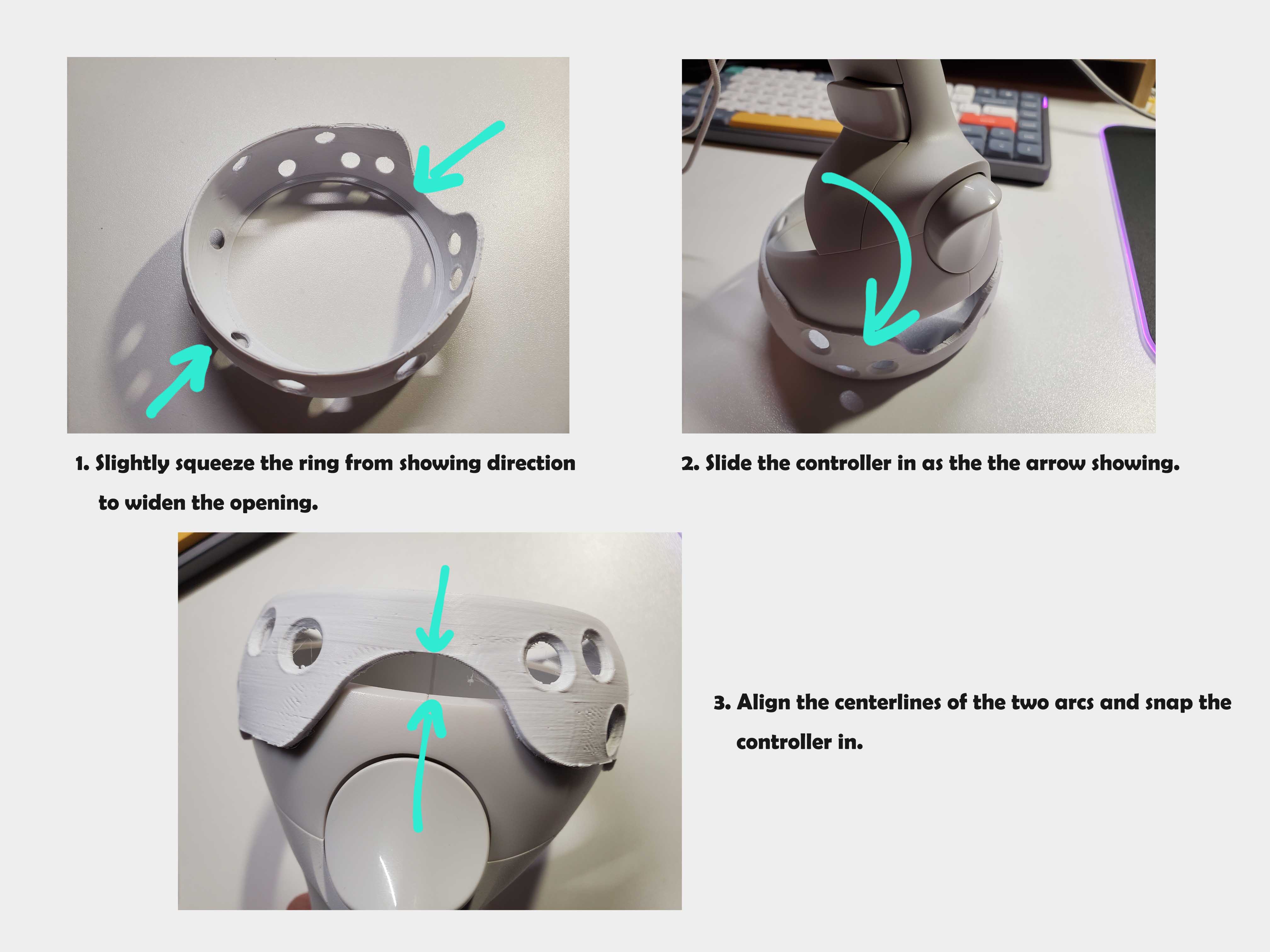 1. Slightly squeeze the ring from showing direction to widen the opening.

2. Slide the controller in as the the arrow showing.

3. Align the centerlines of the two arcs and snap the controller in.