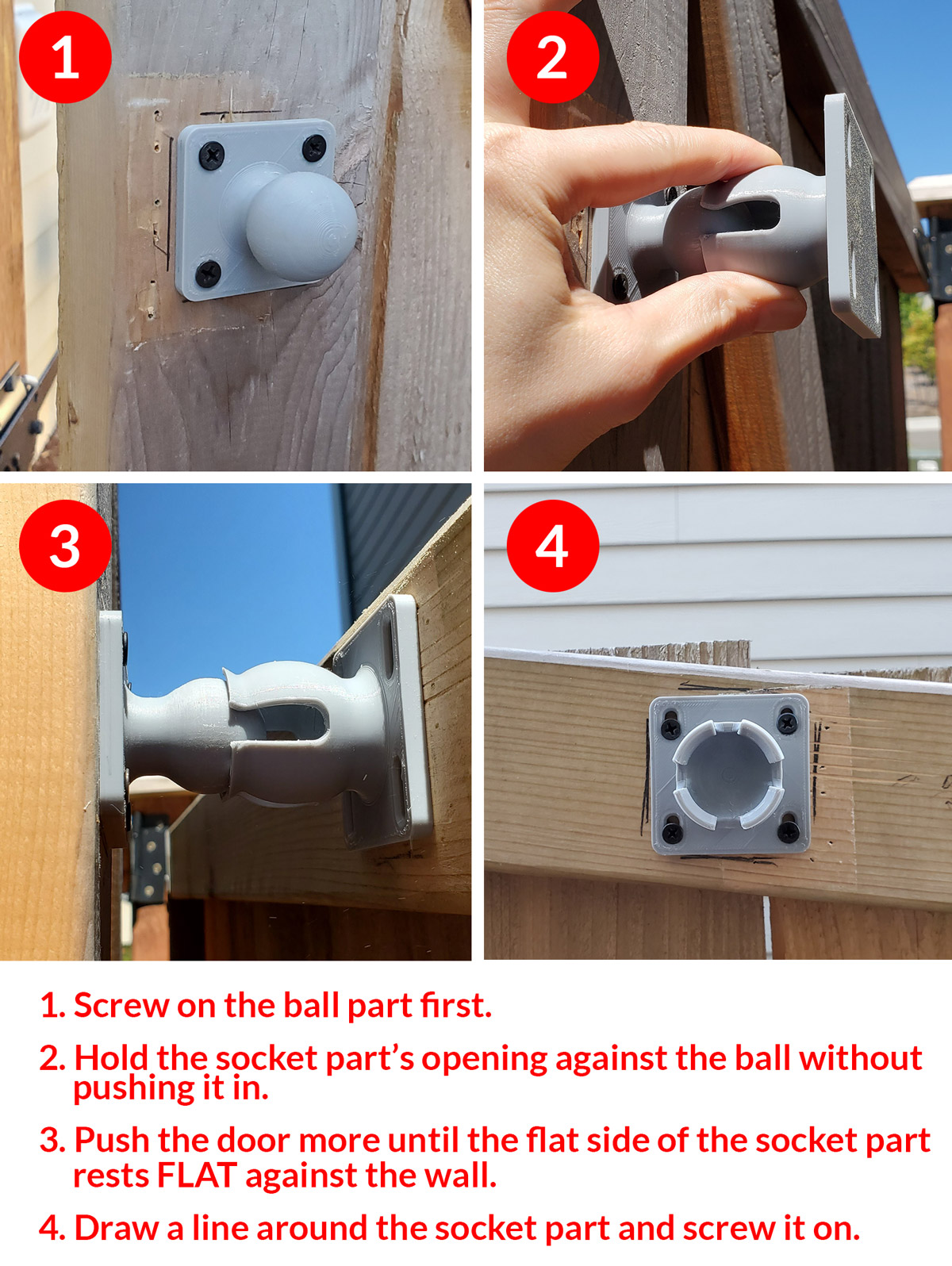 1

2

3

4

1. Screw on the ball part first.

2. Hold the socket part's opening against the ball without pushing it in.

3. Push the door more until the flat side of the socket part rests FLAT against the wall.

4. Draw a line around the socket part and screw it on.