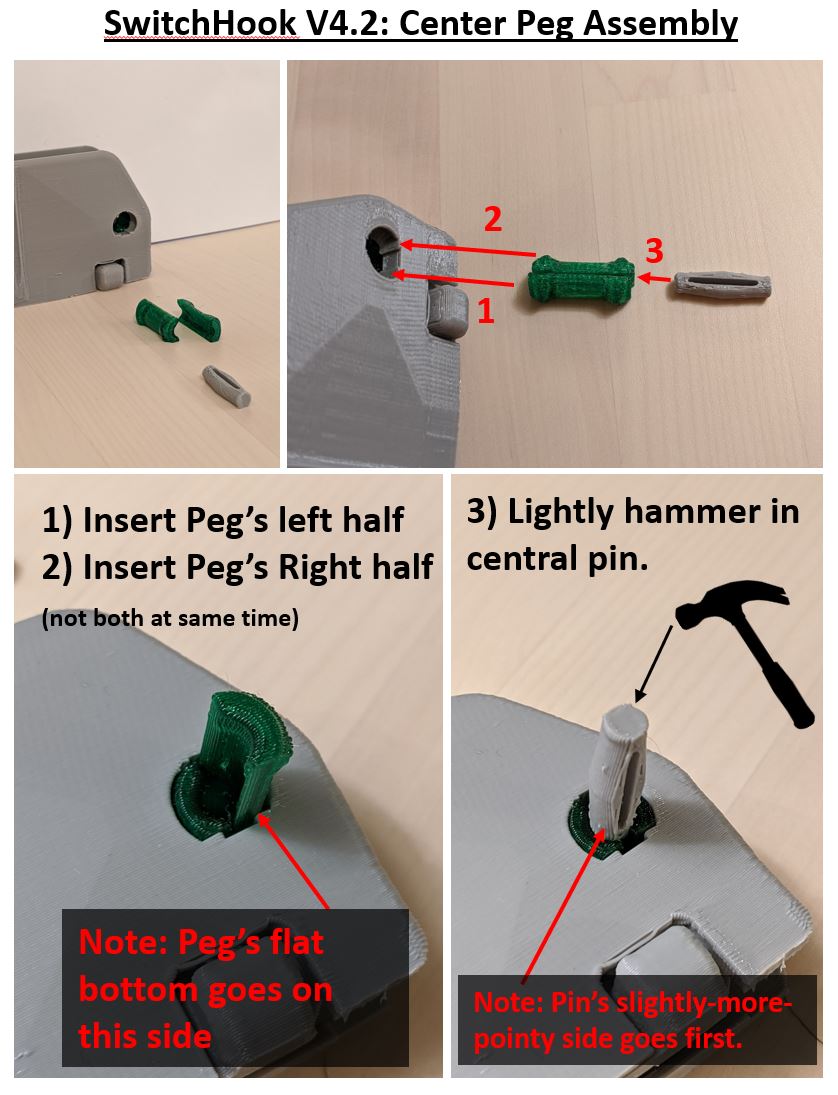 SwitchHook V4.2: Center Peg Assembly

2
3
1

1) Insert Peg's left half
2) Insert Peg's Right half
(not both at same time)

Note: Peg's flat bottom goes on this side

3) Lightly hammer in central pin.

Note: Pin's slightly-more-pointy side goes first.